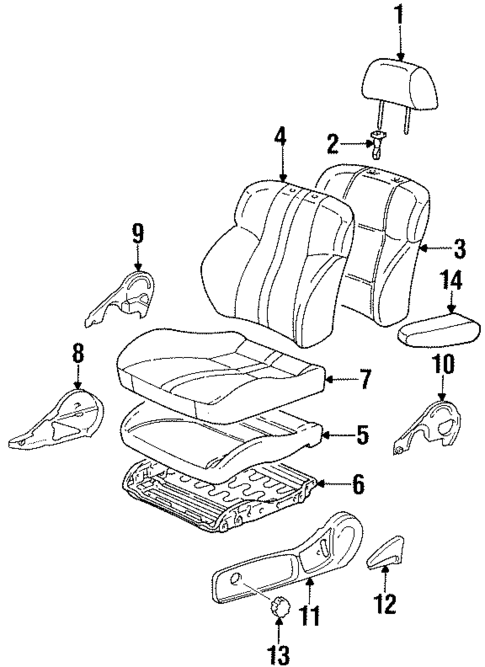 1
2
4
3
9
14
8
7
10
5
6
11
12
13