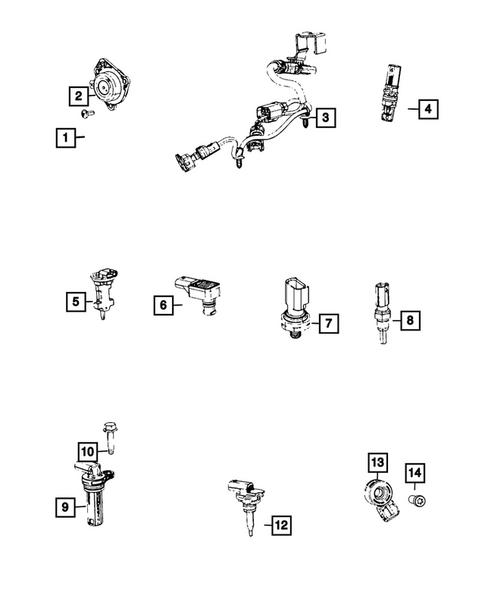 2
1
3
4
5
6
7
8
10
9
12
13
14