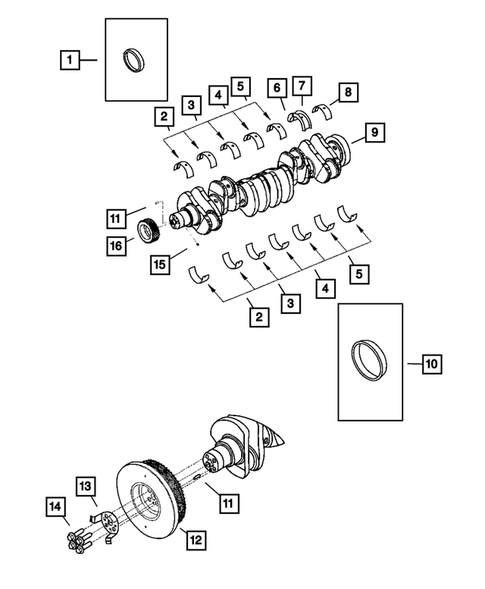 1
2
3
4
5
6
7
8
9
11
16
15
5
4
3
2
10
13
14
11
12