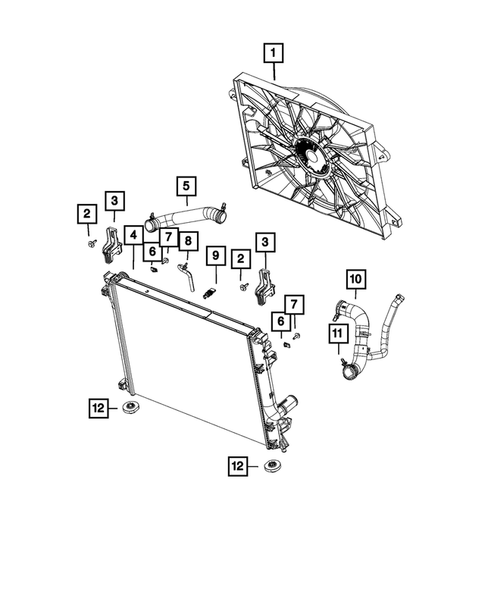 1
5
3
2
4
7
6
8
9
2
3
10
7
6
11
12
12