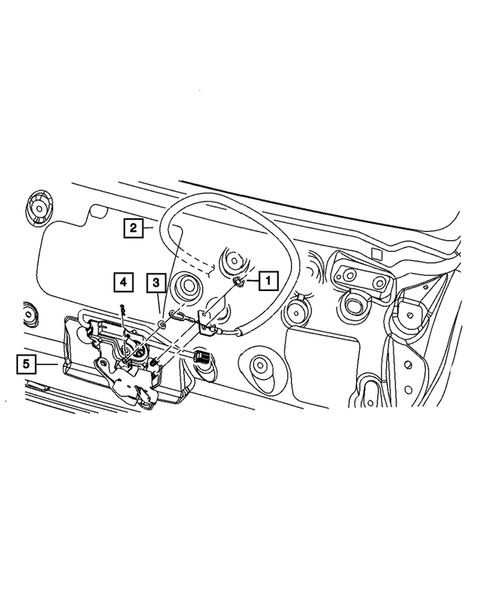 2
4
3
1
5