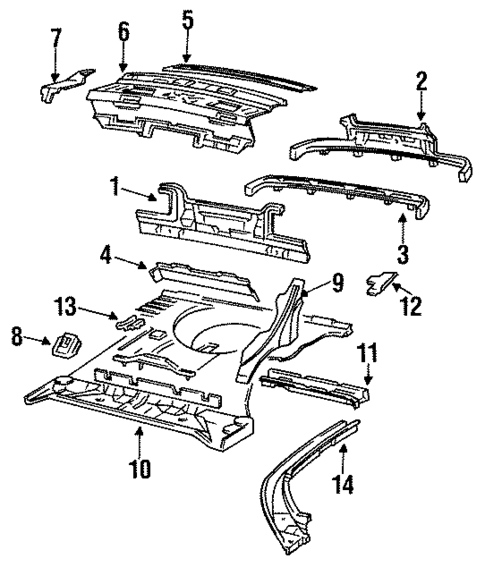 7
6
5
2
1
3
4
9
12
13
8
11
10
14