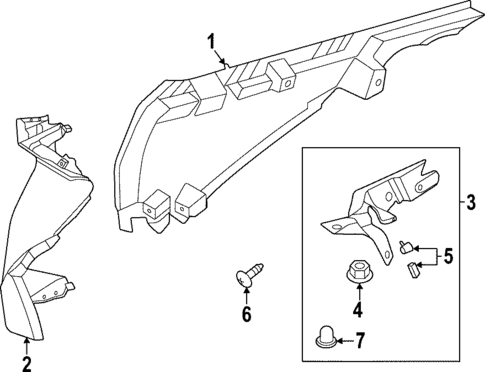 1
2
3
5
4
6
7