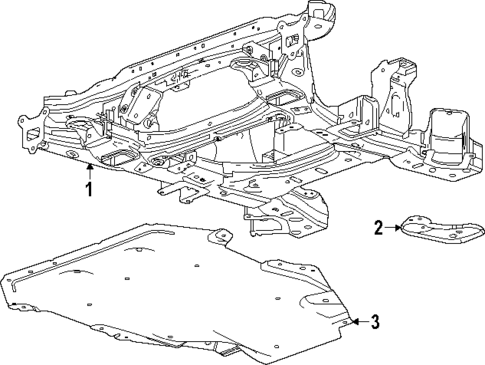 1

2

3