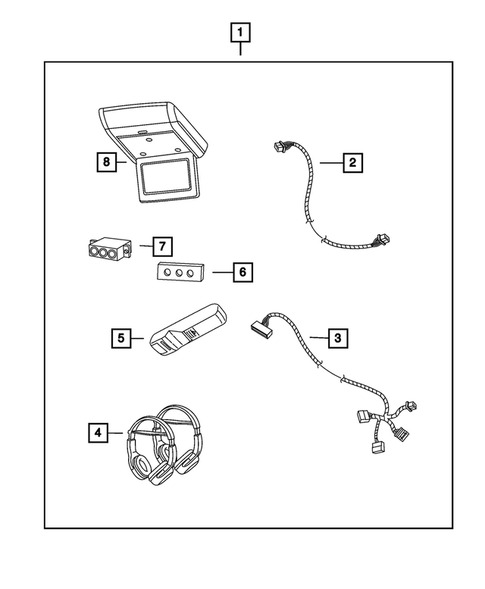 1
8
2
7
6
5
3
4