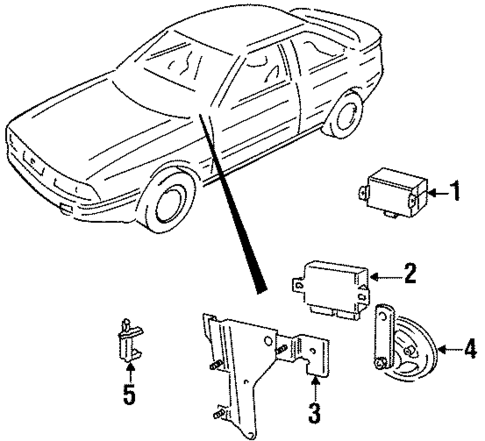 1
2
4
5
3