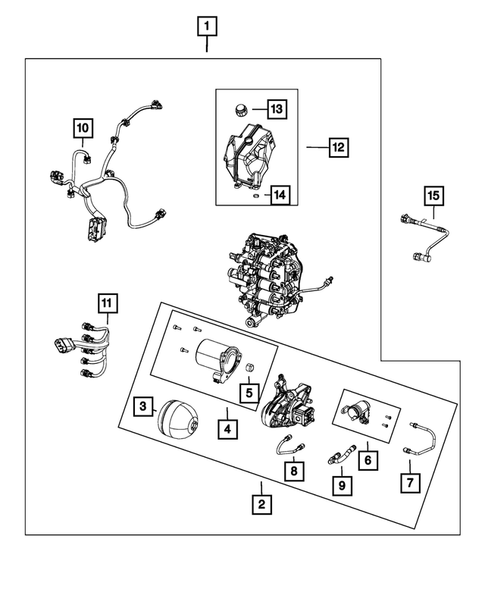 1
10
13
12
14
15
11
5
3
4
6
8
9
7
2