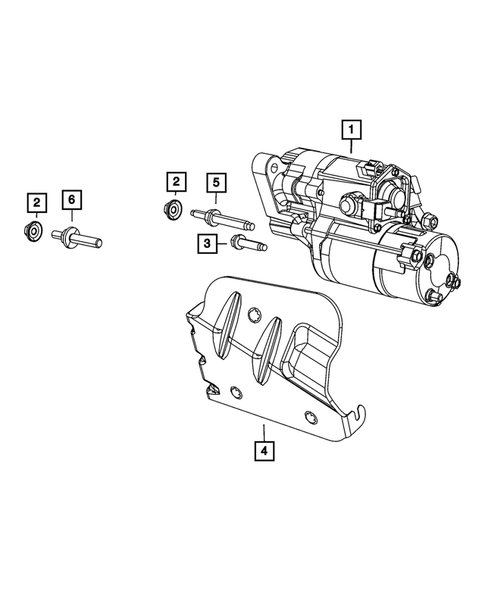 1
2
5
2
6
3
4