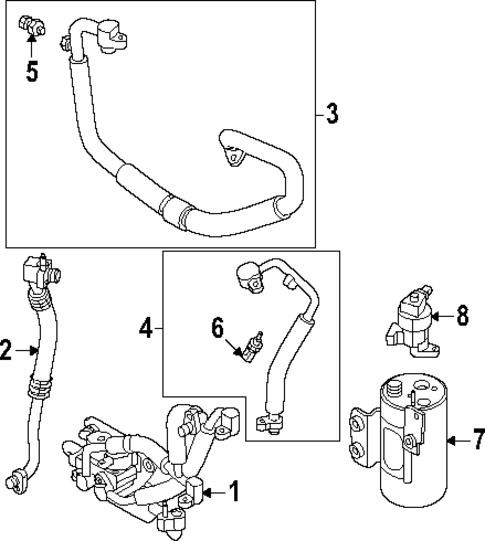 5
3
2
4
6
8
7
1