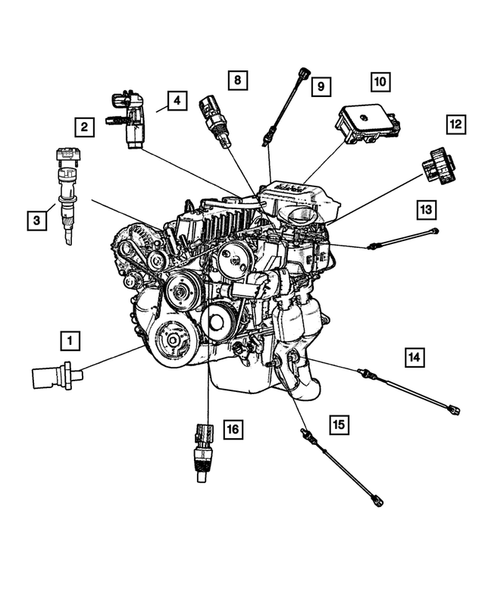 8
9
10
4
2
12
3
13
1
14
16
15