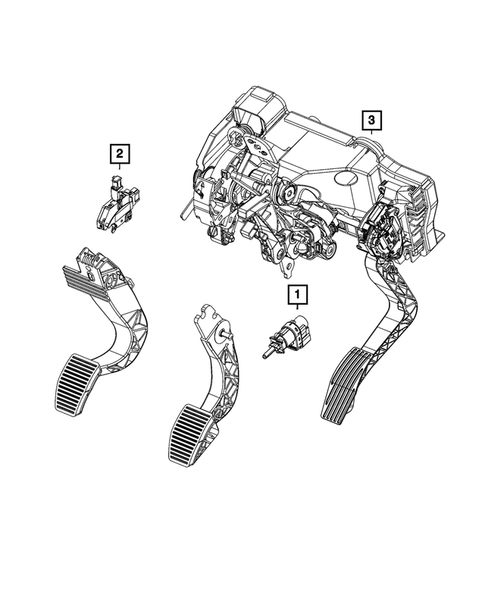 3
2
1