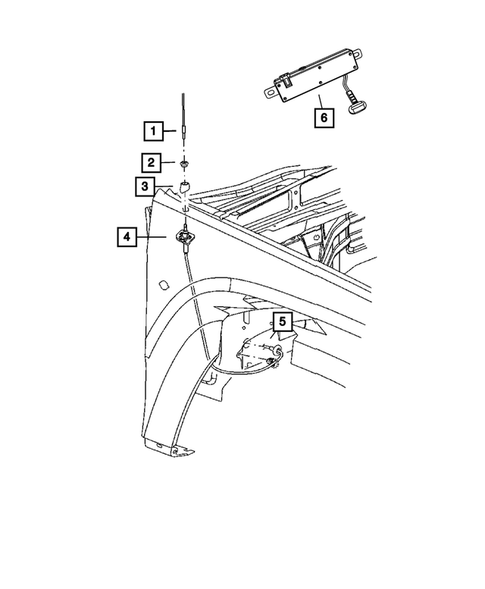 6
1
2
3
4
5