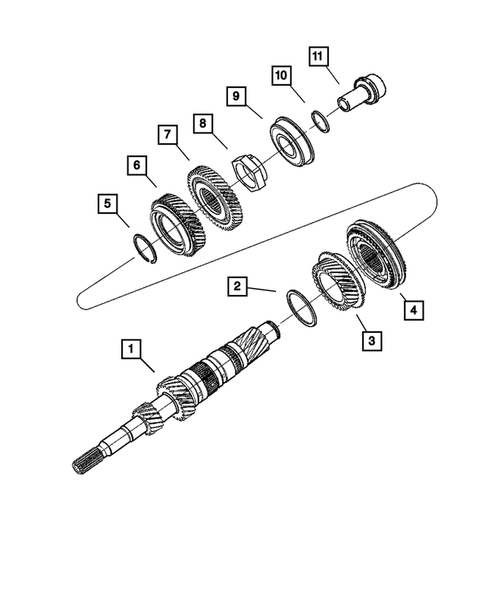 11
10
9
8
7
6
5
2
4
3
1