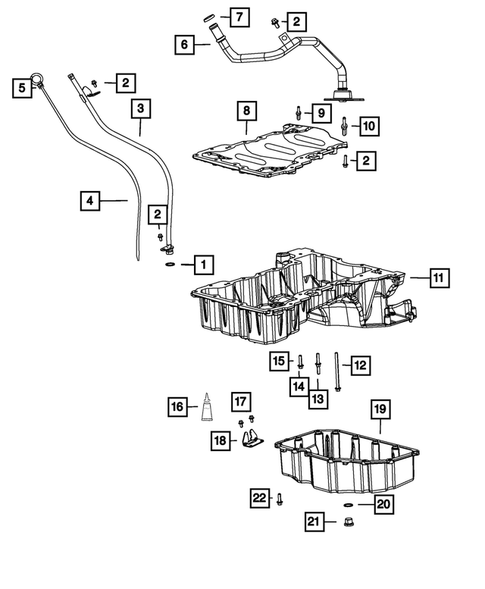 7
2
6
5
2
3
8
9
10
2
4
2
1
11
15
12
14
13
16
17
19
18
22
20
21