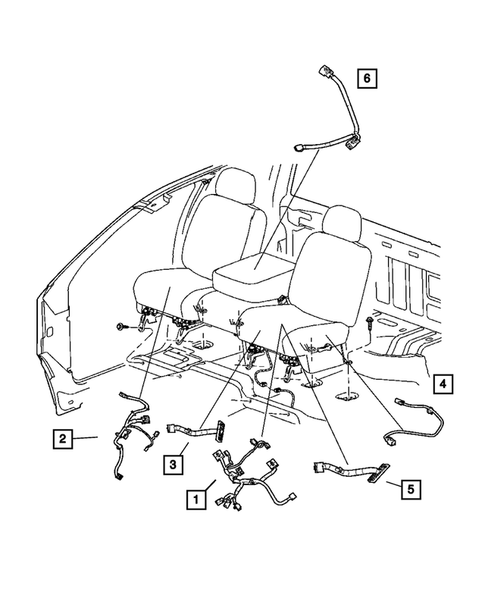 6

4

2

3

1

5