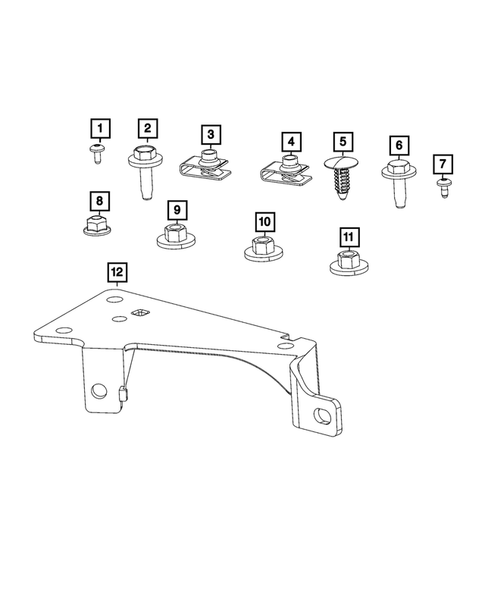 1
2
3
4
5
6
7
8
9
10
11
12