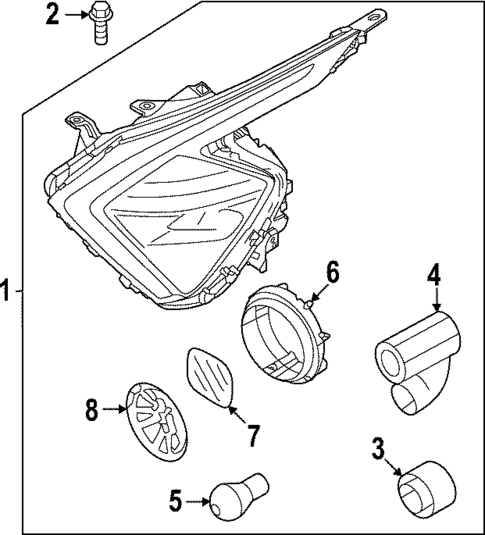 2
1
6
4
8
7
3
5