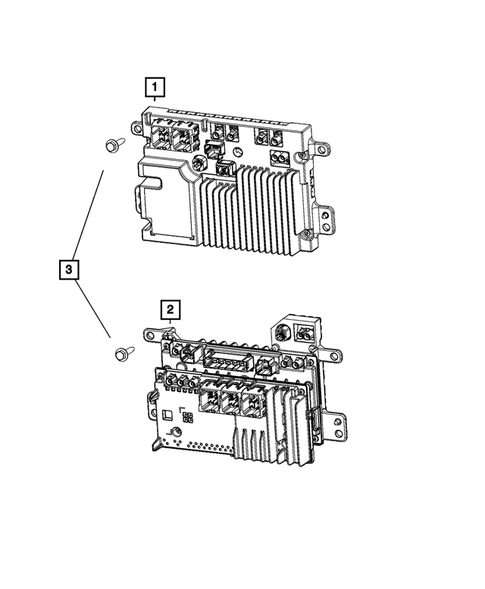 1

3

2