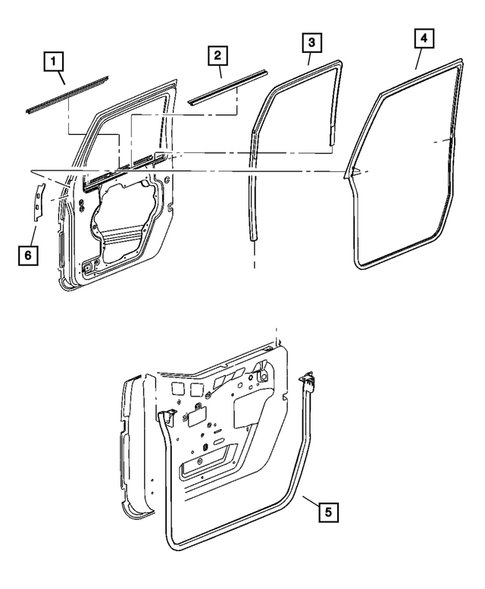 1
2
3
4
6
5