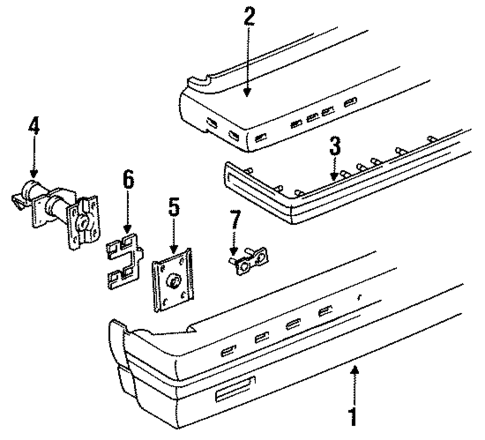 2
4
3
6
5
7
1