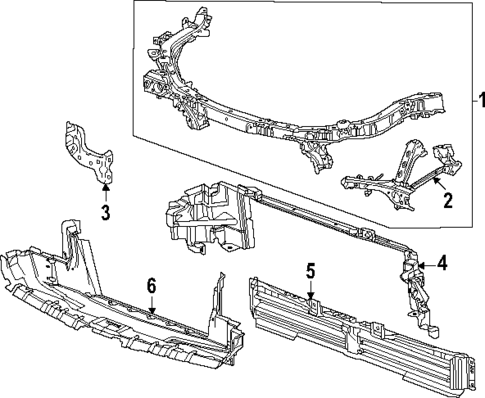 1
2
3
4
5
6