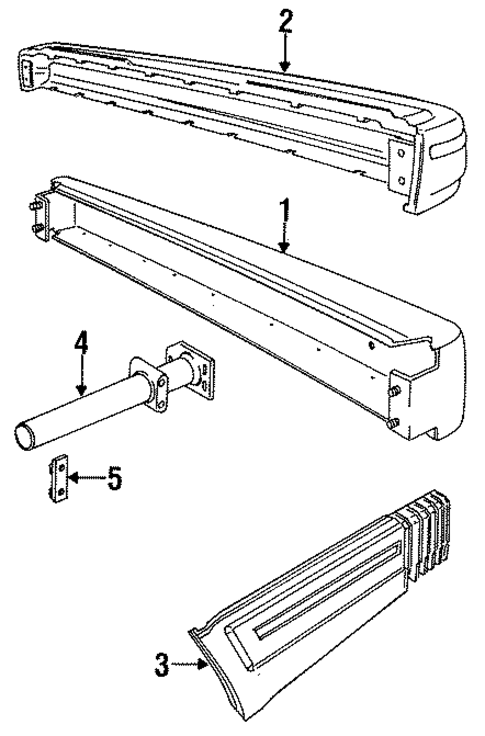 2
1
4
5
3