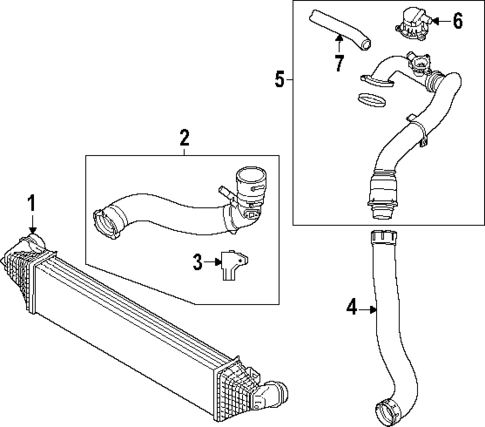 6
7
5
2
1
3
4