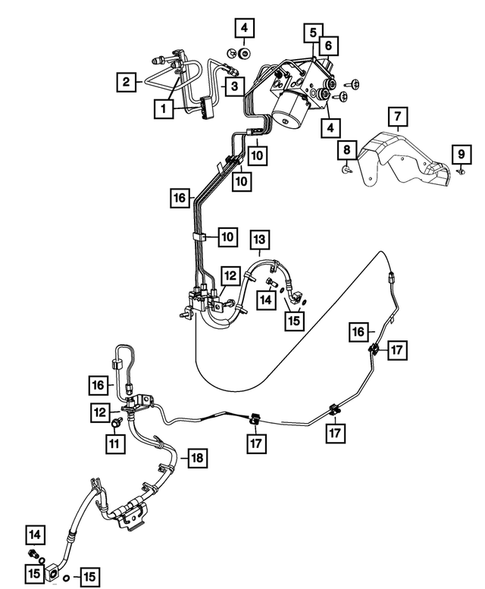 4
5
6
2
3
1
4
7
8
9
10
10
16
10
13
12
14
15
16
17
16
12
11
17
17
18
14
15
15