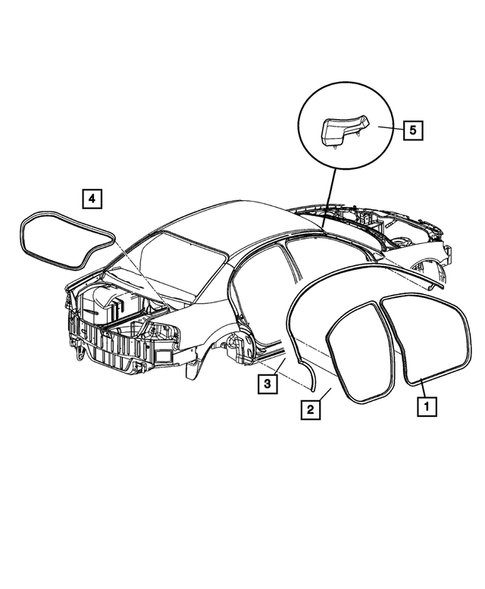 5

4

3

2

1