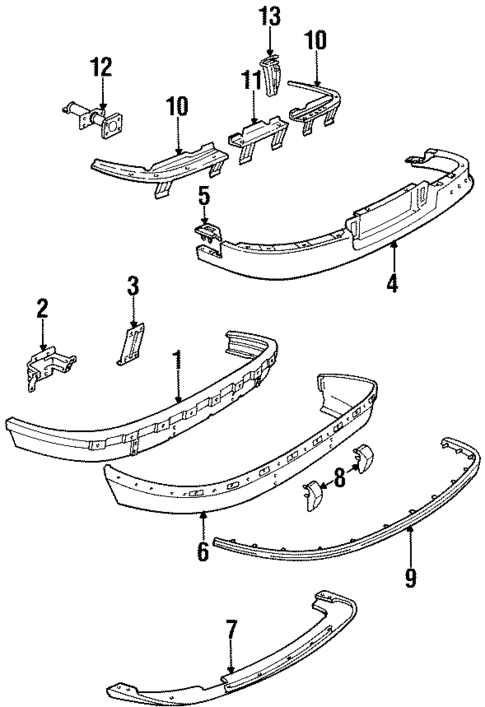 13
10
12
11
10
5
4
3
2
1
8
6
9
7