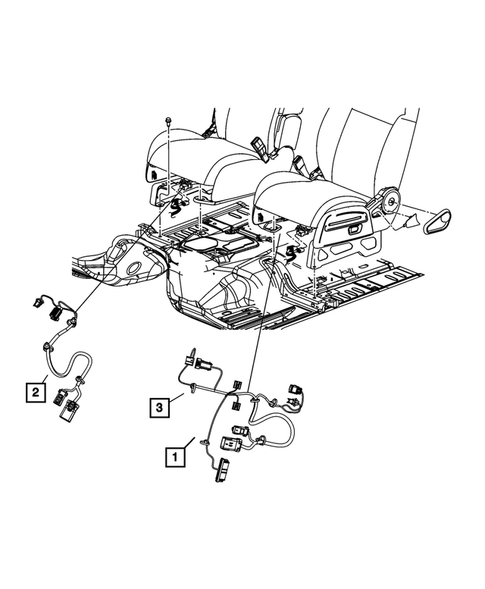 2

3

1