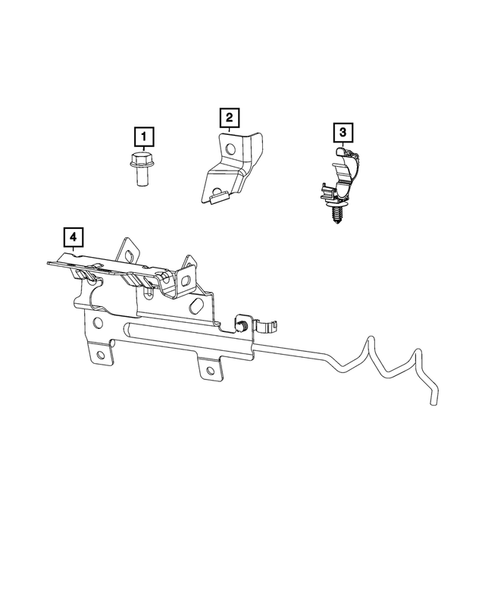 1
2
3
4