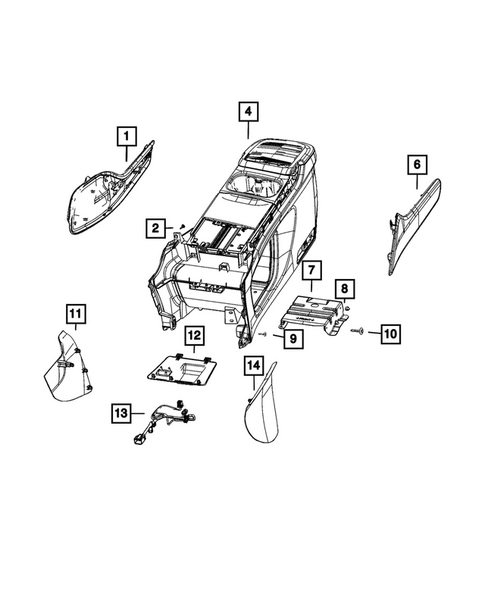 4
1
6
2
7
8
11
12
9
10
14
13