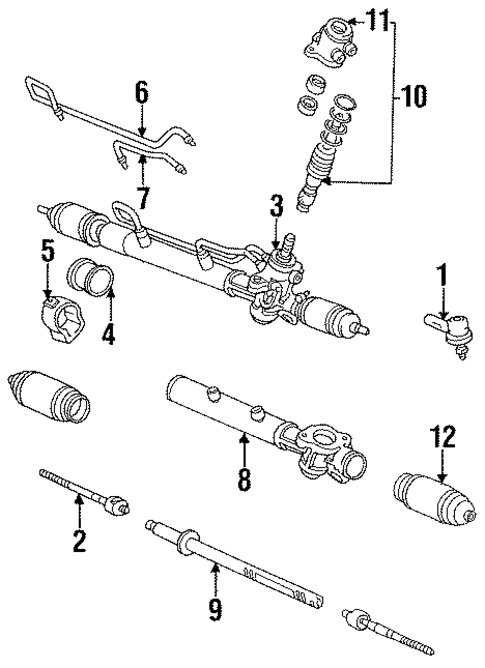 11
10
6
7
3
5
4
1
8
12
2
9