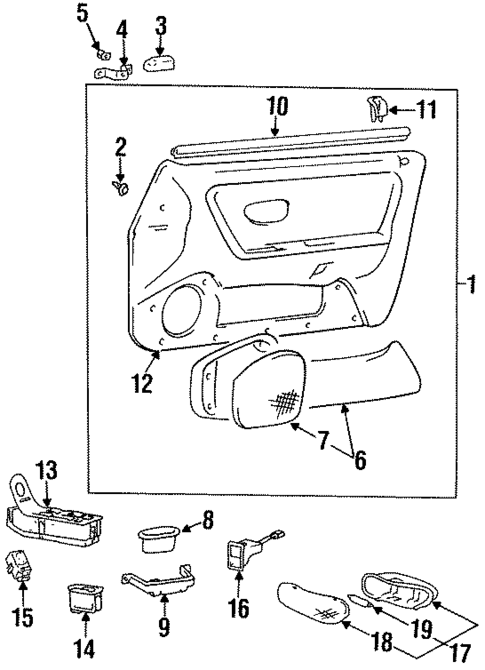 5
4
3
10
11
2
1
12
7
6
13
8
15
14
9
16
18
19
17