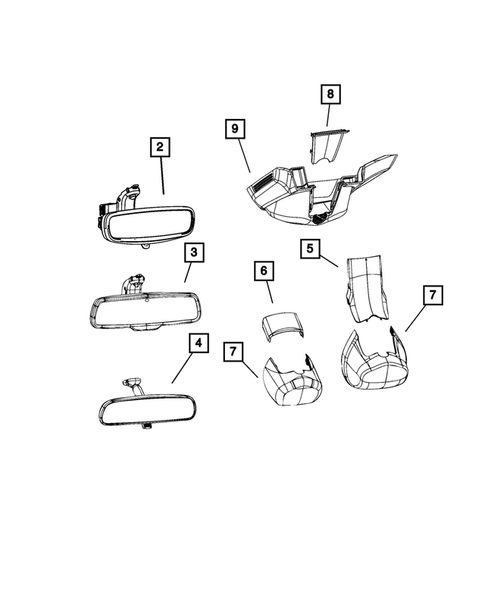 8
9
2
3
5
6
7
4
7