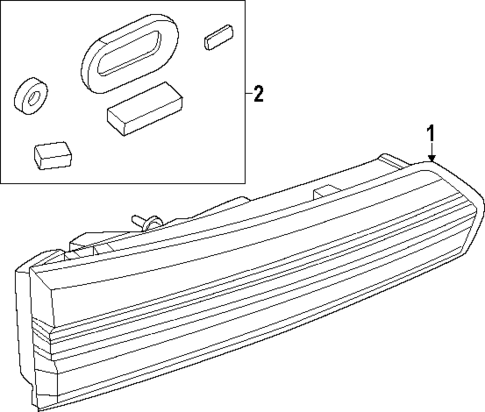 2
1