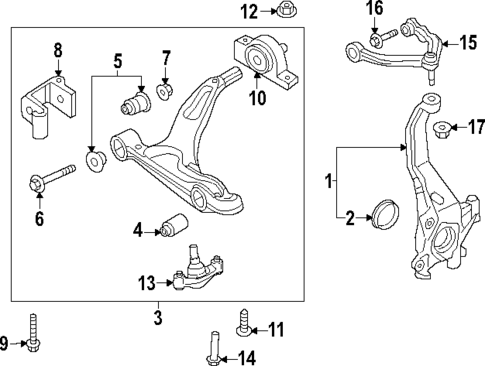 12
16
15
8
5
7
10
17
1
2
6
4
13
3
9
11
14