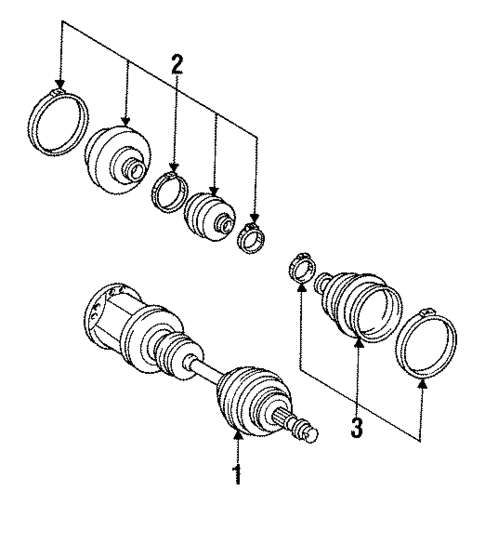 2

3

1