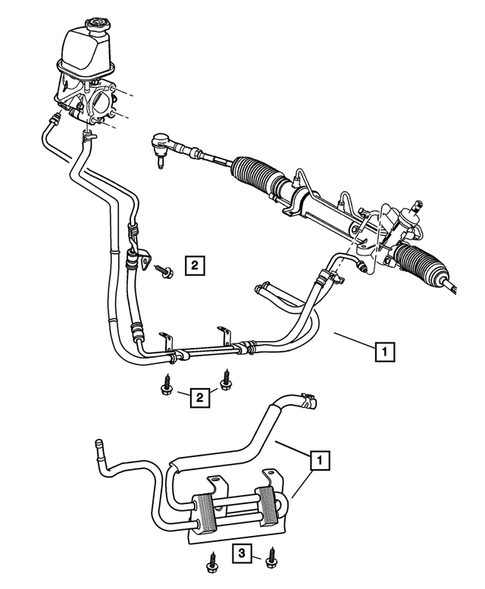 2

1

2

1

3