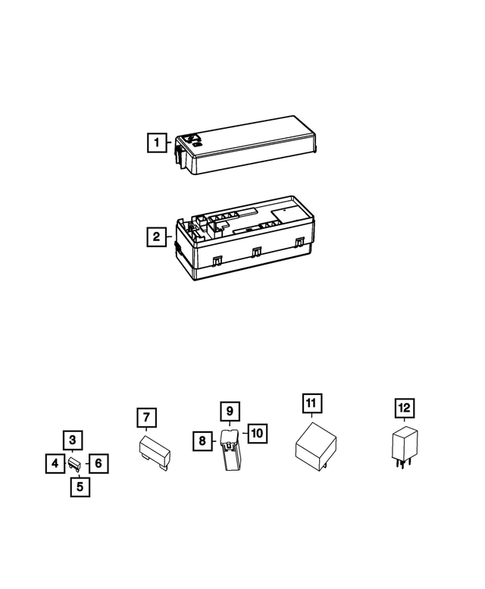 1
2
3
4
6
5
7
9
8
10
11
12