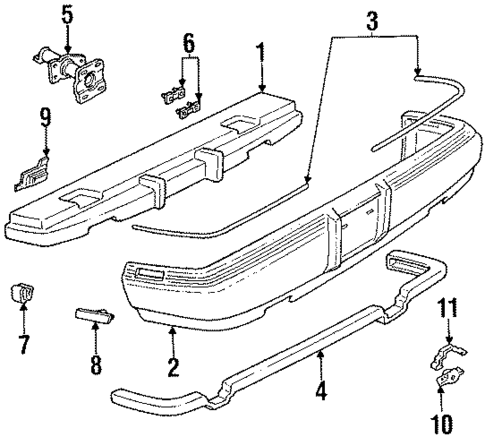 5
6
1
3
9
7
8
2
4
11
10