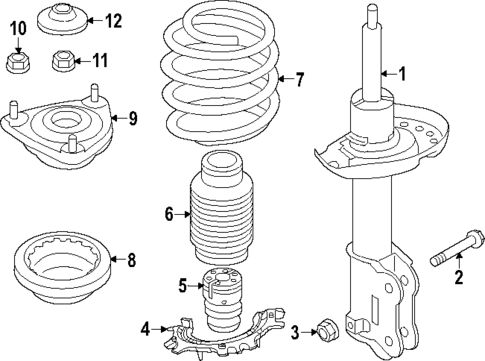 10
12
11
7
1
9
6
8
2
5
4
3