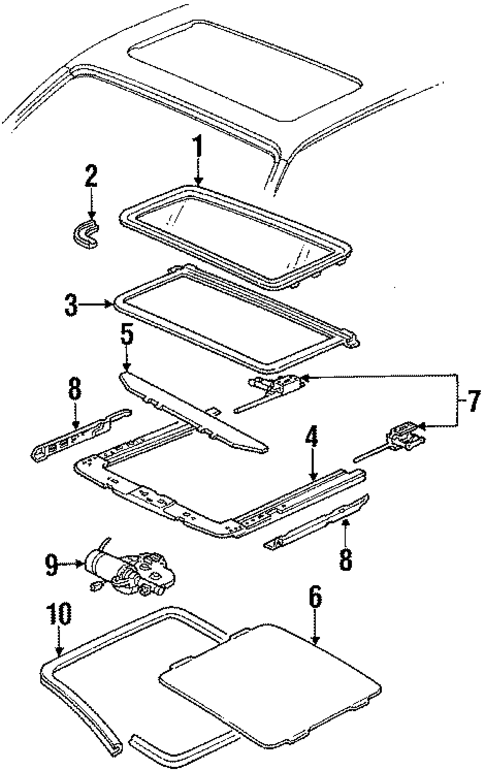 1
2
3
5
8
7
4
8
9
10
6