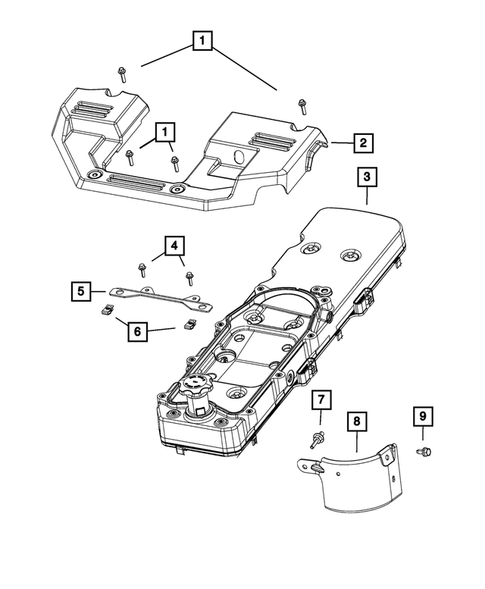 1
1
2
3
4
5
6
7
8
9