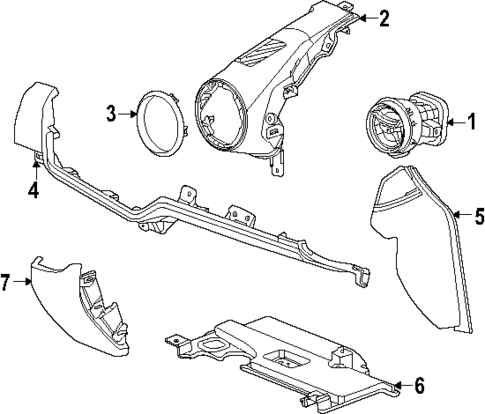 2
3
1
4
5
7
6