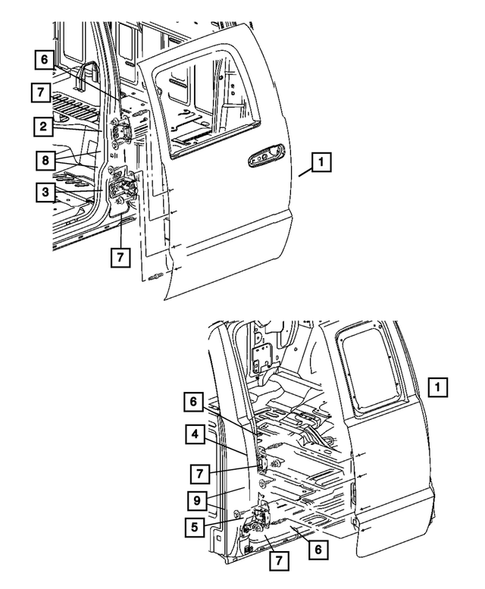 6
7
2
8
3
7
1
1
6
4
7
9
5
7
6