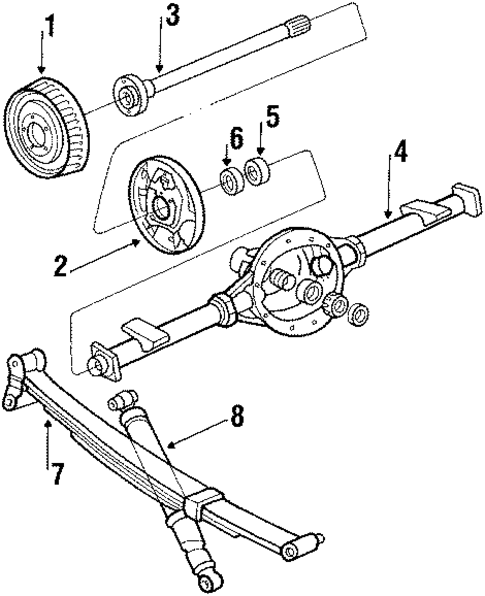 1
3
6
5
4
2
8
7