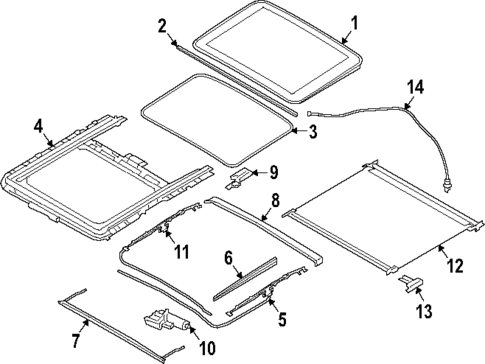 2
1
14
4
3
9
8
11
6
12
13
5
7
10