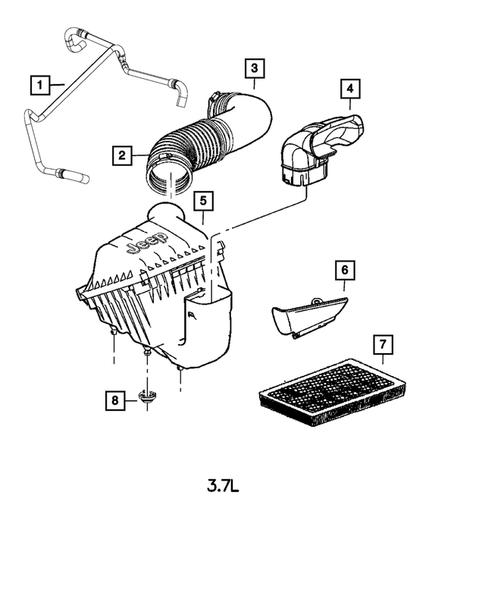 1
3
4
2
5
Jeep
6
7
8
3.7L